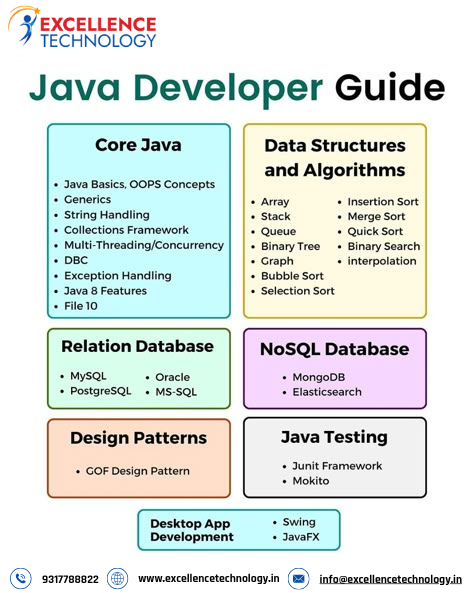 EXCELLENCE TECHNOLOGY

Java Developer Guide

Core Java

- Java Basics, OOPS Concepts
- Generics
- String Handling
- Collections Framework
- Multi-Threading/Concurrency
- DBC
- Exception Handling
- Java 8 Features
- File 10

Data Structures and Algorithms

- Array
- Stack
- Queue
- Binary Tree
- Graph
- Bubble Sort
- Selection Sort
- Insertion Sort
- Merge Sort
- Quick Sort
- Binary Search
- interpolation

Relation Database

- MySQL
- PostgreSQL
- Oracle
- MS-SQL

NoSQL Database

- MongoDB
- Elasticsearch

Design Patterns

- GOF Design Pattern

Java Testing

- Junit Framework
- Mokito

Desktop App Development

- Swing
- JavaFX

9317788822 www.excellencetechnology.in info@excellencetechnology.in